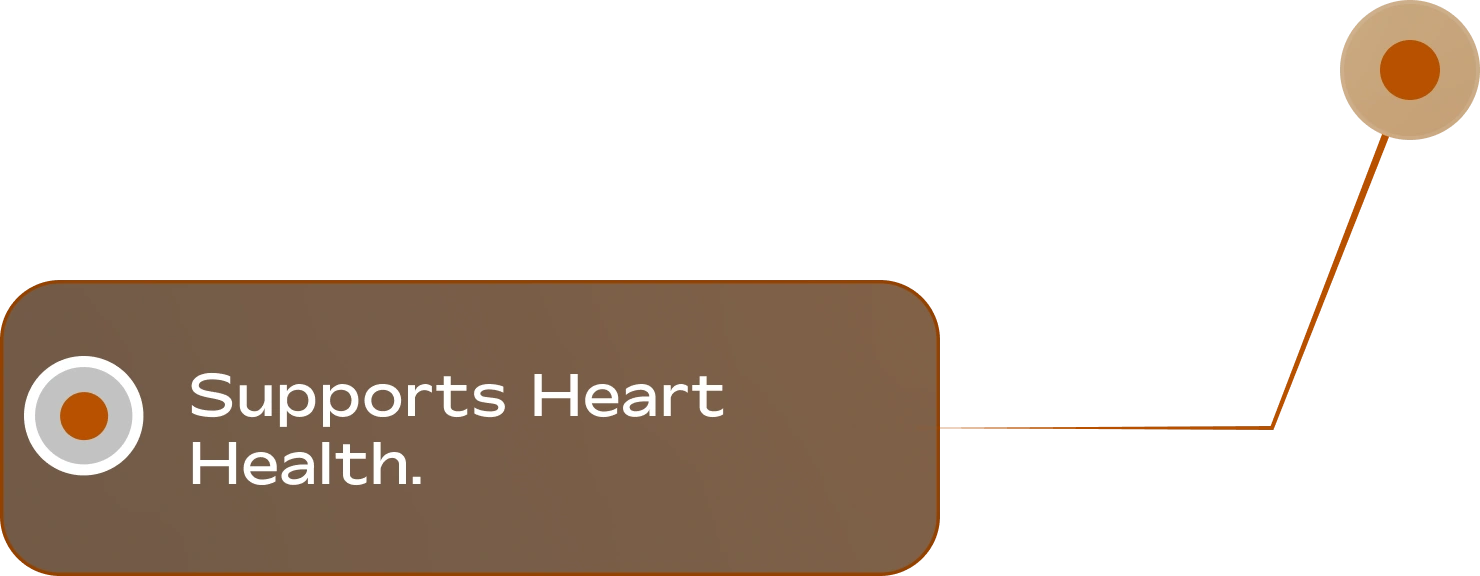 Supports Heart Health.